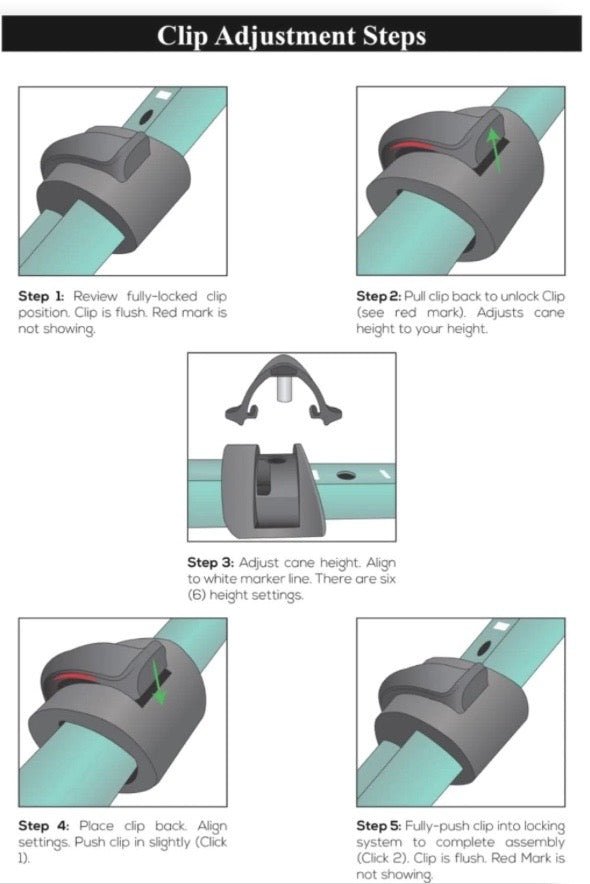 Clip Adjustment Steps

Step 1: Review fully-locked clip position. Clip is flush. Red mark is not showing.

Step 2: Pull clip back to unlock Clip (see red mark). Adjusts cane height to your height.

Step 3: Adjust cane height. Align to white marker line. There are six (6) height settings.

Step 4: Place clip back. Align settings. Push clip in slightly (Click 1).

Step 5: Fully-push clip into locking system to complete assembly (Click 2). Clip is flush. Red Mark is not showing.